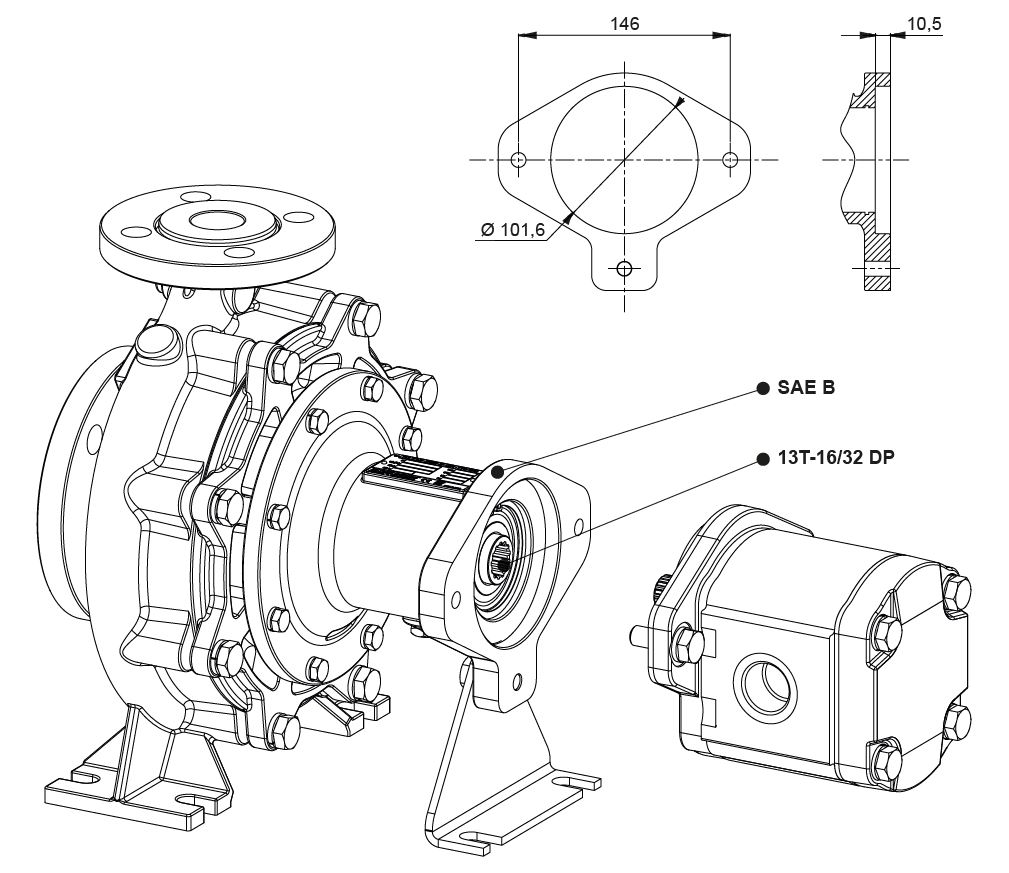 146

10,5

Ø 101,6

SAE B

13T-16/32 DP